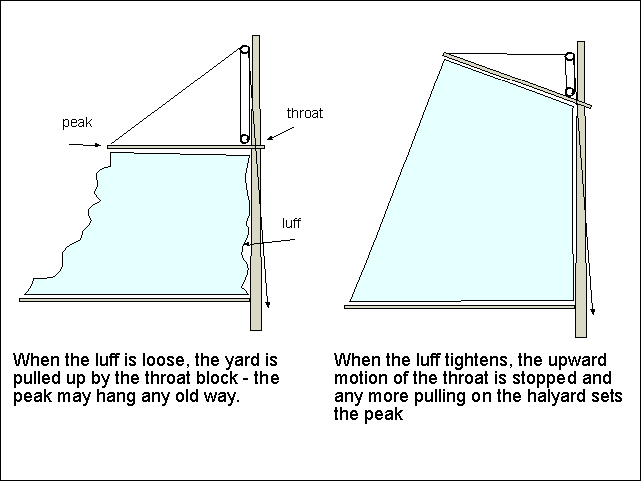 peak

throat

luff

When the luff is loose, the yard is pulled up by the throat block - the peak may hang any old way.

When the luff tightens, the upward motion of the throat is stopped and any more pulling on the halyard sets the peak